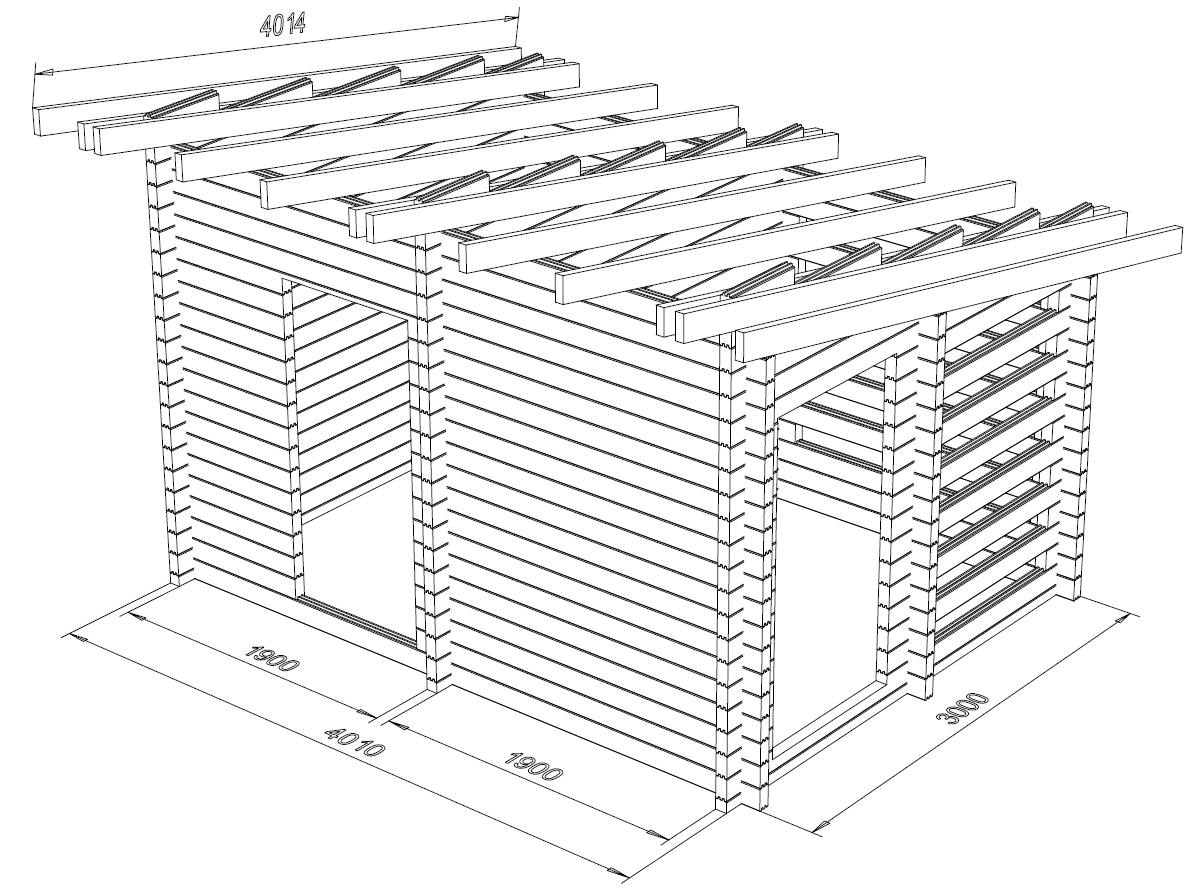 4014

1900

4010

1900

3000