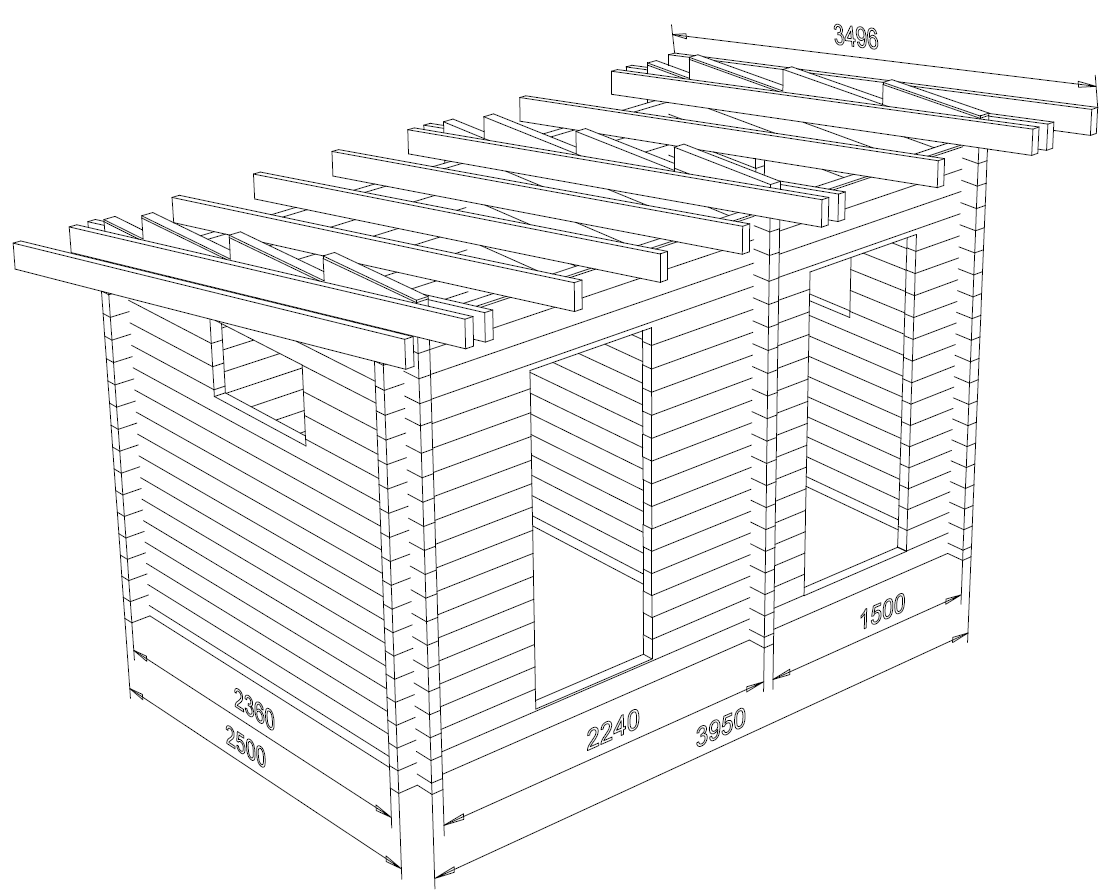 3496

1500

2360

2500

2240

3950