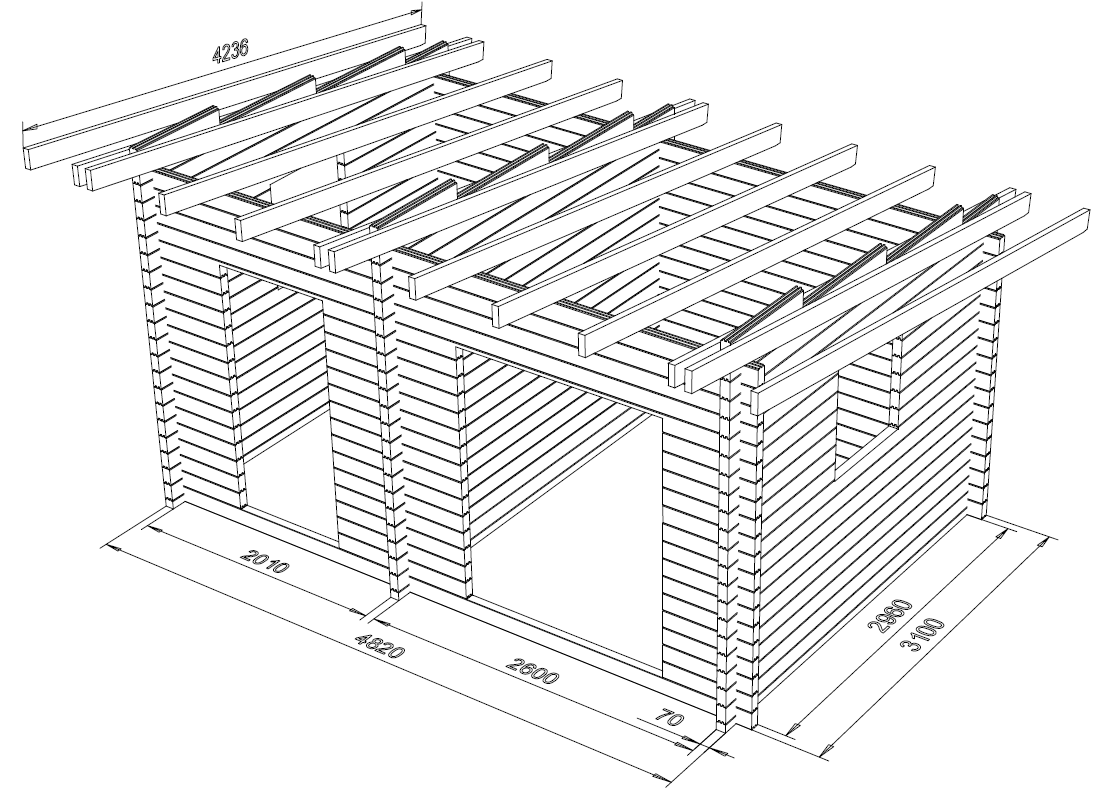 4236
2010
4820
2600
70
2880
3100